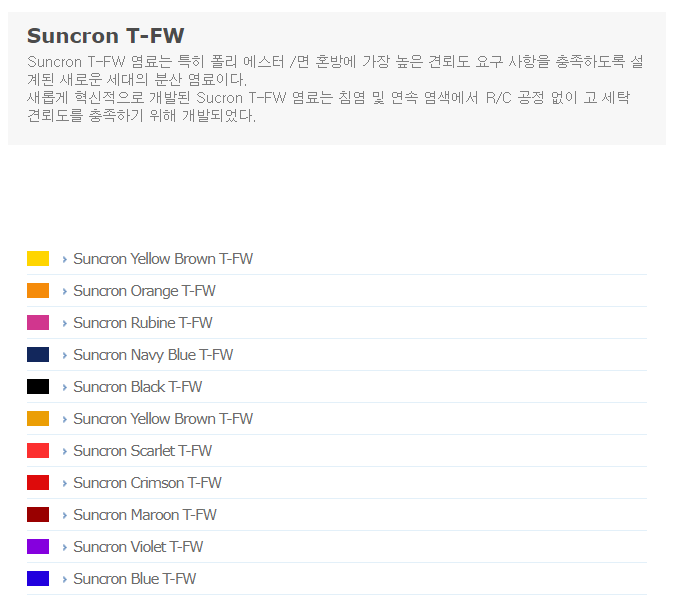 Suncron T-FW

Suncron T-FW 염료는 특히 폴리 에스터 /면 혼방에 가장 높은 견뢰도 요구 사항을 충족하도록 설계된 새로운 세대의 분산 염료이다.
새롭게 혁신적으로 개발된 Sucron T-FW 염료는 침염 및 연속 염색에서 R/C 공정 없이 고 세탁 견뢰도를 충족하기 위해 개발되었다.

› Suncron Yellow Brown T-FW
› Suncron Orange T-FW
› Suncron Rubine T-FW
› Suncron Navy Blue T-FW
› Suncron Black T-FW
› Suncron Yellow Brown T-FW
› Suncron Scarlet T-FW
› Suncron Crimson T-FW
› Suncron Maroon T-FW
› Suncron Violet T-FW
› Suncron Blue T-FW